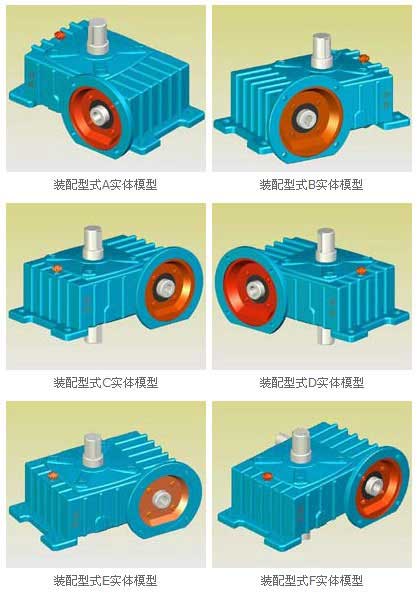 装配型式A实体模型

装配型式B实体模型

装配型式C实体模型

装配型式D实体模型

装配型式E实体模型

装配型式F实体模型