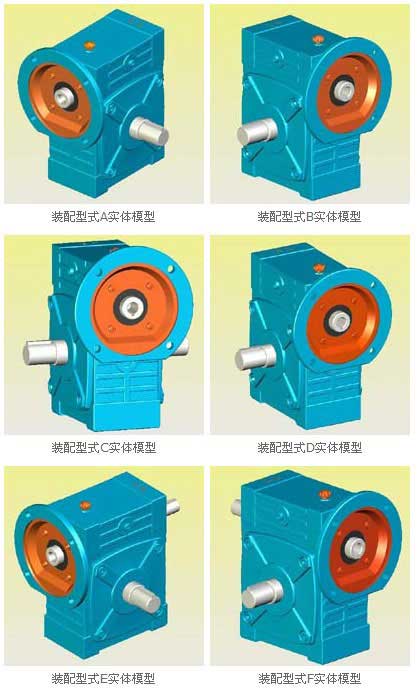 装配型式A实体模型

装配型式B实体模型

装配型式C实体模型

装配型式D实体模型

装配型式E实体模型

装配型式F实体模型